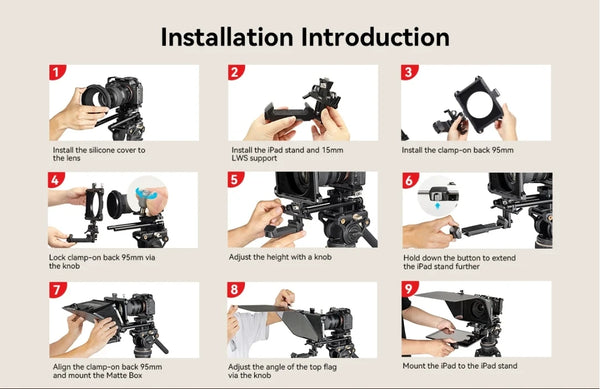 Installation Introduction

1
Install the silicone cover to the lens

2
Install the iPad stand and 15mm LWS support

3
Install the clamp-on back 95mm

4
Lock clamp-on back 95mm via the knob

5
Adjust the height with a knob

6
Hold down the button to extend the iPad stand further

7
Align the clamp-on back 95mm and mount the Matte Box

8
Adjust the angle of the top flag via the knob

9
Mount the iPad to the iPad stand